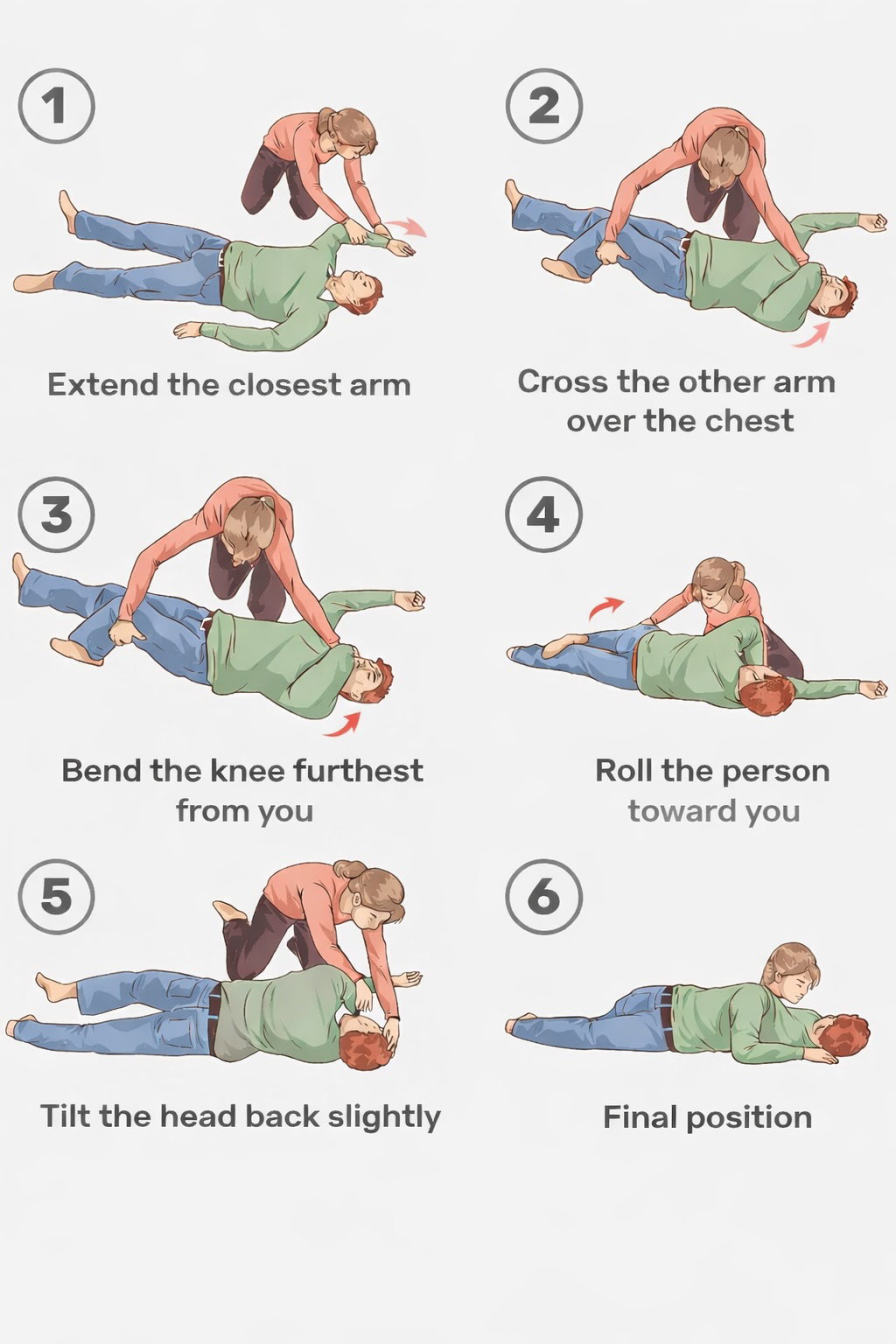 1

Extend the closest arm

2

Cross the other arm over the chest

3

Bend the knee furthest from you

4

Roll the person toward you

5

Tilt the head back slightly

6

Final position