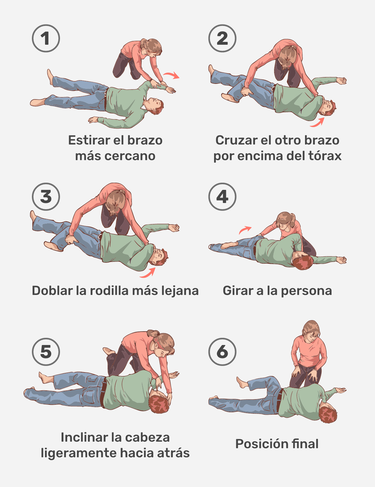 1
Estirar el brazo más cercano

2
Cruzar el otro brazo por encima del tórax

3
Doblar la rodilla más lejana

4
Girar a la persona

5
Inclinar la cabeza ligeramente hacia atrás

6
Posición final